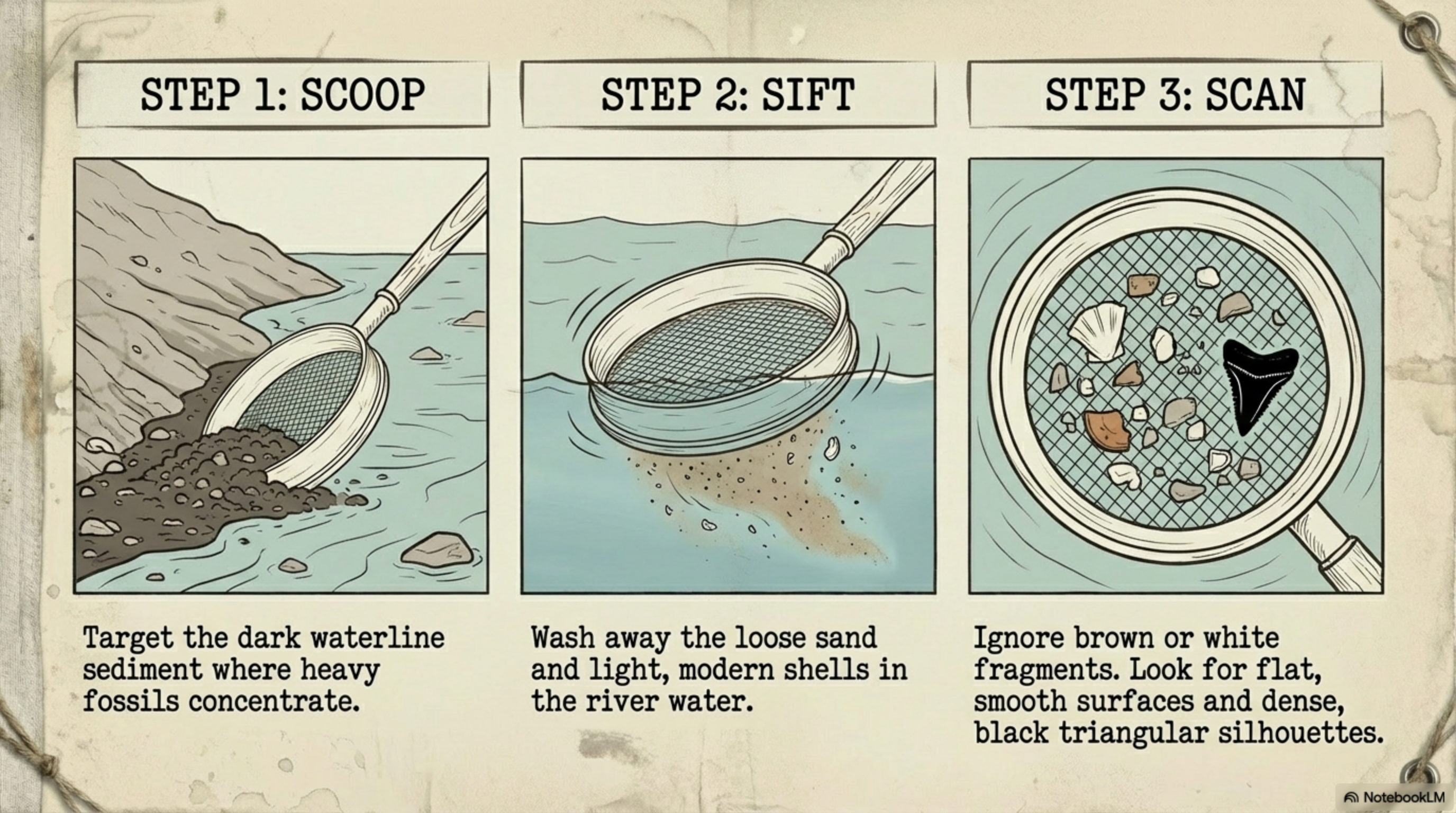 STEP 1: SCOOP

Target the dark waterline sediment where heavy fossils concentrate.

STEP 2: SIFT

Wash away the loose sand and light, modern shells in the river water.

STEP 3: SCAN

Ignore brown or white fragments. Look for flat, smooth surfaces and dense, black triangular silhouettes.

NotebookLM